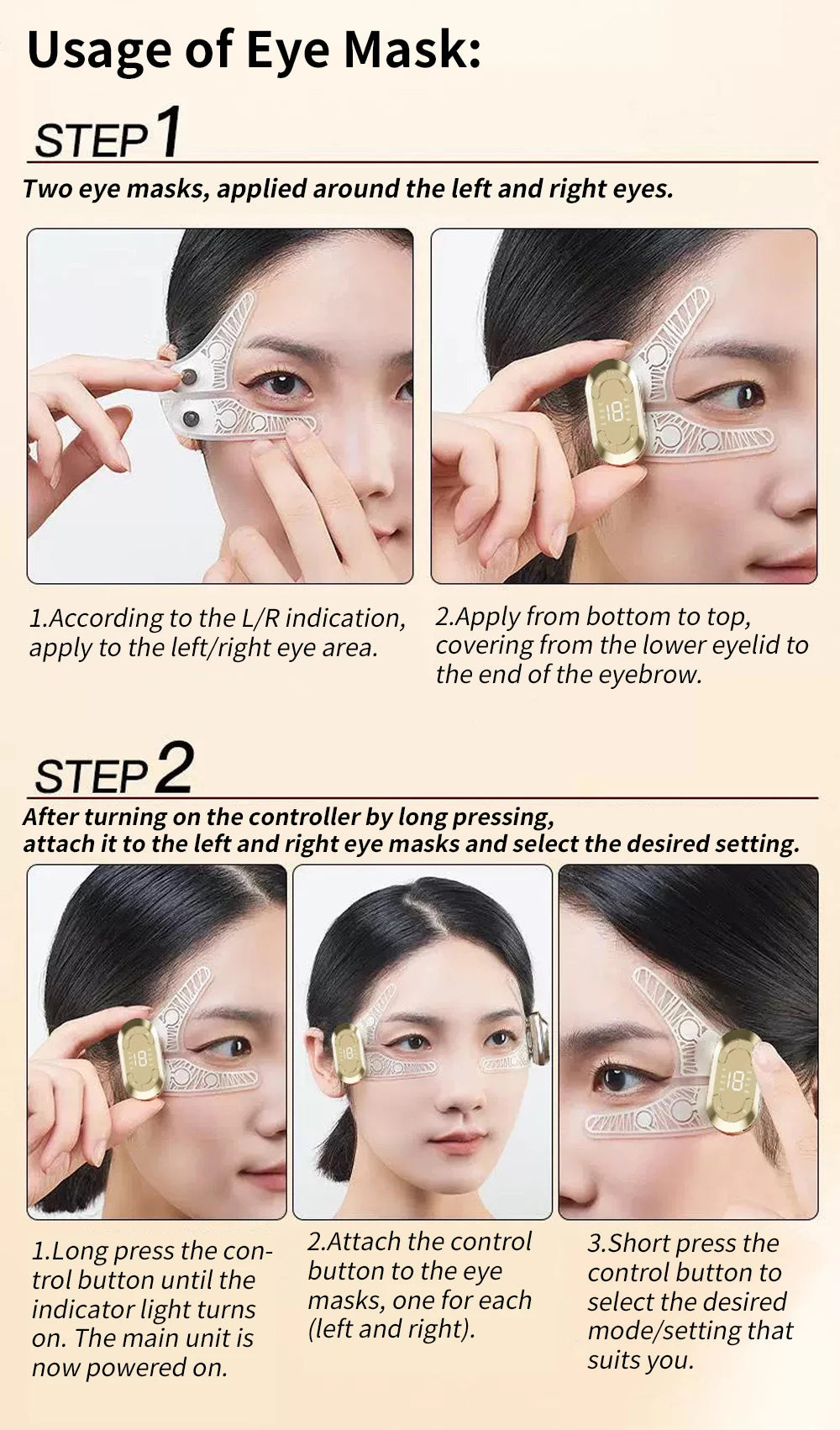 Usage of Eye Mask:

STEP 1

Two eye masks, applied around the left and right eyes.

18

1.According to the L/R indication, apply to the left/right eye area.

2.Apply from bottom to top, covering from the lower eyelid to the end of the eyebrow.

STEP 2

After turning on the controller by long pressing, attach it to the left and right eye masks and select the desired setting.

18

18

18

1.Long press the control button until the indicator light turns on. The main unit is now powered on.

2.Attach the control button to the eye masks, one for each (left and right).

3.Short press the control button to select the desired mode/setting that suits you.