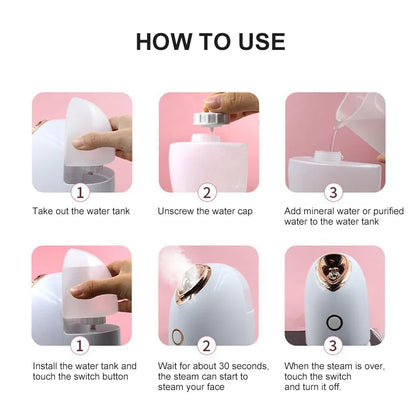 HOW TO USE

1
Take out the water tank

2
Unscrew the water cap

3
Add mineral water or purified water to the water tank

1
Install the water tank and touch the switch button

2
Wait for about 30 seconds, the steam can start to steam your face

3
When the steam is over, touch the switch and turn it off.