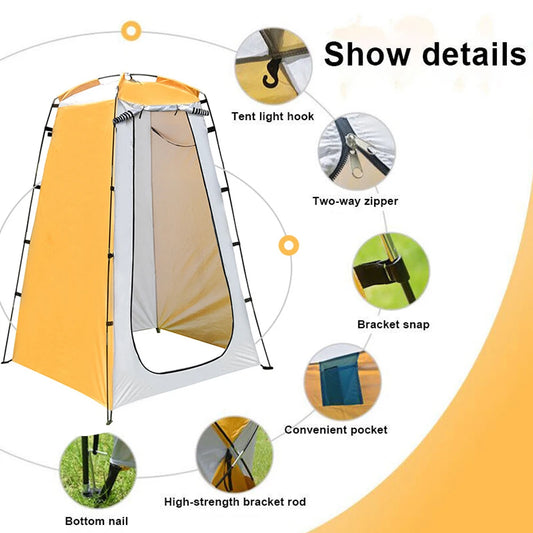 Show details

Tent light hook

Two-way zipper

Bracket snap

Convenient pocket

High-strength bracket rod

Bottom nail