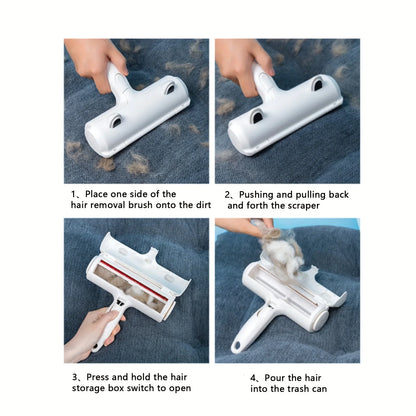 1、Place one side of the hair removal brush onto the dirt

2、Pushing and pulling back and forth the scraper

3、Press and hold the hair storage box switch to open

4、Pour the hair into the trash can