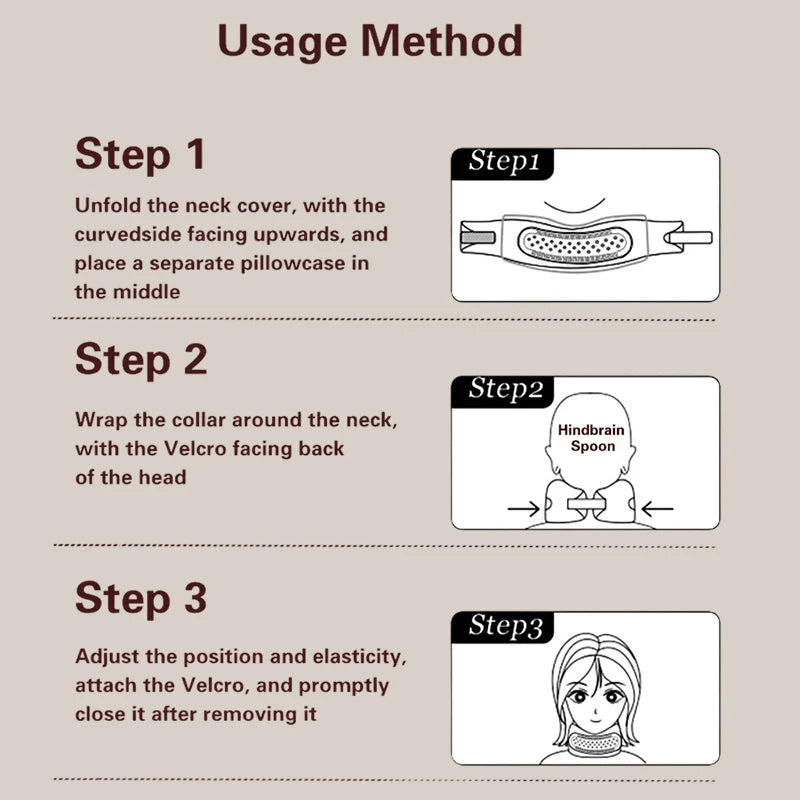 Usage Method

Step 1

Unfold the neck cover, with the curvedside facing upwards, and place a separate pillowcase in the middle

Step1

Step 2

Wrap the collar around the neck, with the Velcro facing back of the head

Step2

Hindbrain Spoon

Step 3

Adjust the position and elasticity, attach the Velcro, and promptly close it after removing it

Step3