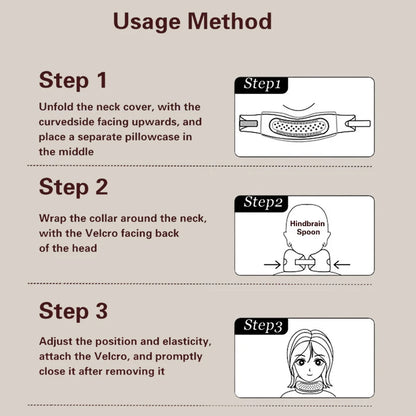 Usage Method

Step 1

Unfold the neck cover, with the curvedside facing upwards, and place a separate pillowcase in the middle

Step1

Step 2

Wrap the collar around the neck, with the Velcro facing back of the head

Step2

Hindbrain Spoon

Step 3

Adjust the position and elasticity, attach the Velcro, and promptly close it after removing it

Step3