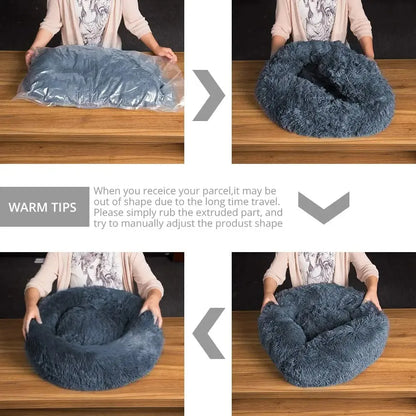 WARM TIPS

When you receice your parcel,it may be out of shape due to the long time travel. Please simply rub the extruded part, and try to manually adjust the produst shape