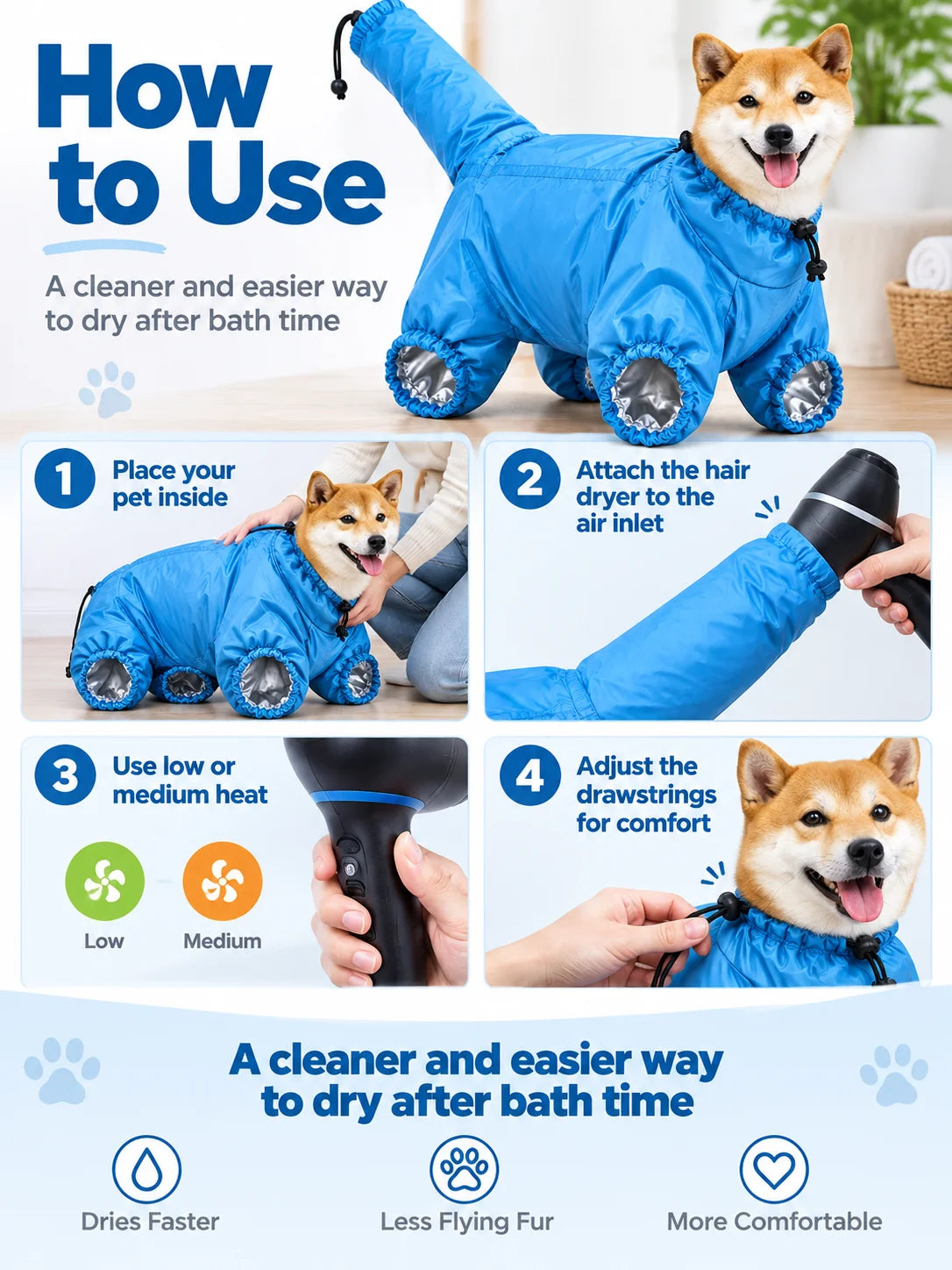 How to Use

A cleaner and easier way to dry after bath time

1 Place your pet inside

2 Attach the hair dryer to the air inlet

3 Use low or medium heat

Low

Medium

4 Adjust the drawstrings for comfort

A cleaner and easier way to dry after bath time

Dries Faster

Less Flying Fur

More Comfortable